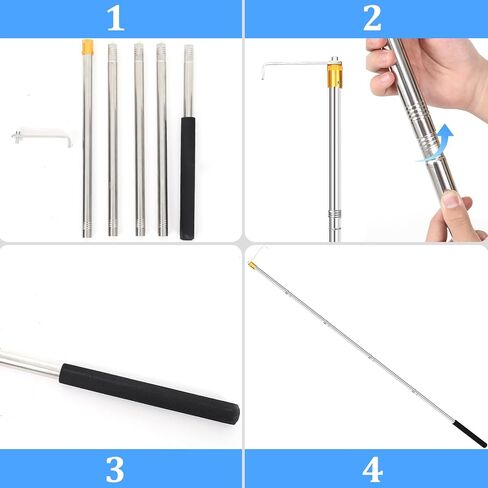 1

2

3

4