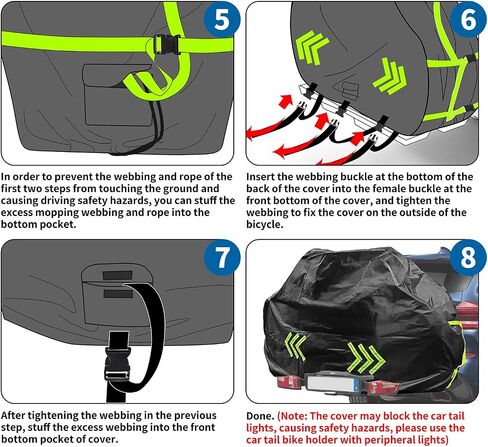 5

In order to prevent the webbing and rope of the first two steps from touching the ground and causing driving safety hazards, you can stuff the excess mopping webbing and rope into the bottom pocket.

6

Insert the webbing buckle at the bottom of the back of the cover into the female buckle at the front bottom of the cover, and tighten the webbing to fix the cover on the outside of the bicycle.

7

After tightening the webbing in the previous step, stuff the excess webbing into the front bottom pocket of cover.

8

Done. (Note: The cover may block the car tail lights, causing safety hazards, please use the car tail bike holder with peripheral lights)