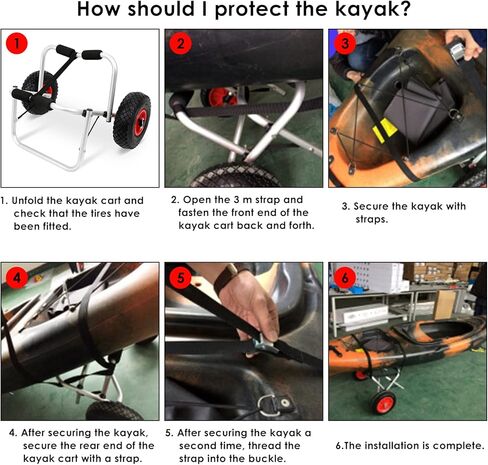 How should I protect the kayak?

1

2

3

1. Unfold the kayak cart and check that the tires have been fitted.

2. Open the 3 m strap and fasten the front end of the kayak cart back and forth.

3. Secure the kayak with straps.

4

5

6

4. After securing the kayak, secure the rear end of the kayak cart with a strap.

5. After securing the kayak a second time, thread the strap into the buckle.

6.The installation is complete.