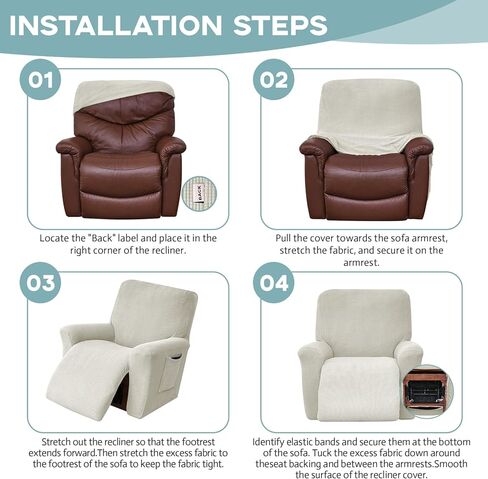 INSTALLATION STEPS

01

BACK

Locate the "Back" label and place it in the right corner of the recliner.

02

Pull the cover towards the sofa armrest, stretch the fabric, and secure it on the armrest.

03

Stretch out the recliner so that the footrest extends forward.Then stretch the excess fabric to the footrest of the sofa to keep the fabric tight.

04

Identify elastic bands and secure them at the bottom of the sofa. Tuck the excess fabric down around theseat backing and between the armrests.Smooth the surface of the recliner cover.