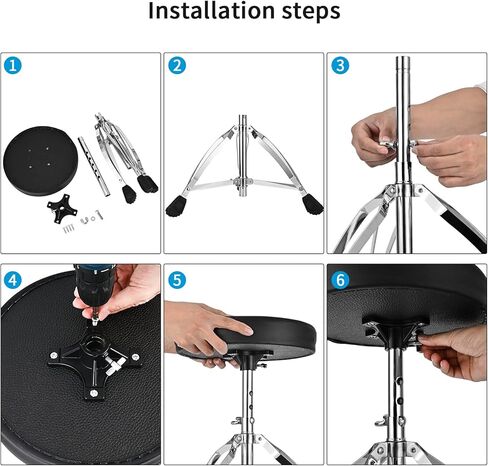 Installation steps

1

2

3

4

5

6