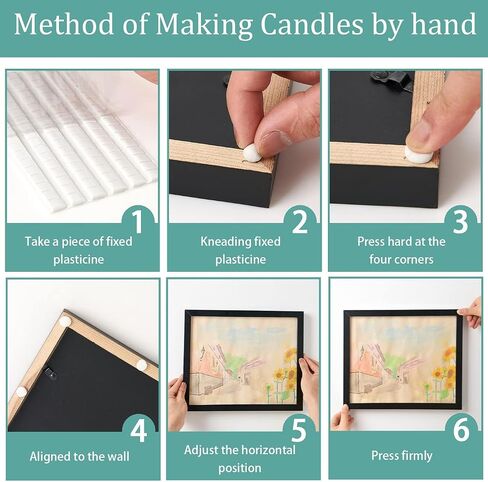 Method of Making Candles by hand

1

Take a piece of fixed plasticine

2

Kneading fixed plasticine

3

Press hard at the four corners

4

Aligned to the wall

5

Adjust the horizontal position

6

Press firmly