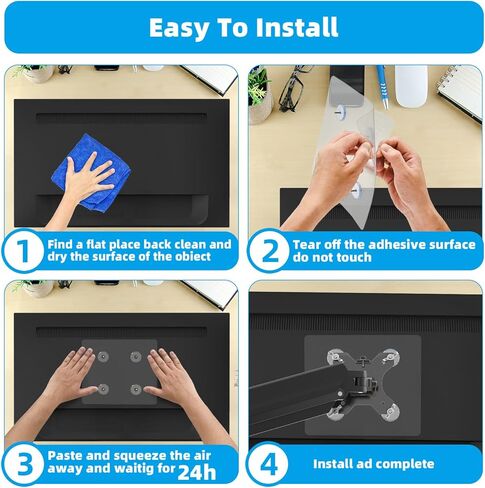 Easy To Install

1 Find a flat place back clean and dry the surface of the obiect

2 Tear off the adhesive surface do not touch

3 Paste and squeeze the air away and waitig for 24h

4 Install ad complete