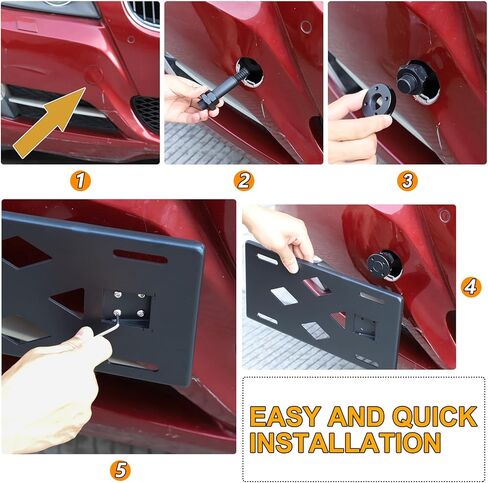 1

2

3

4

5

EASY AND QUICK INSTALLATION