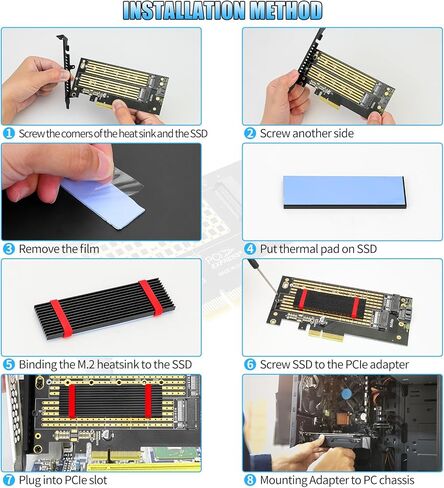 INSTALLATION METHOD

1 Screw the corners of the heat sink and the SSD

2 Screw another side

3 Remove the film

4 Put thermal pad on SSD

5 Binding the M.2 heatsink to the SSD

6 Screw SSD to the PCIe adapter

7 Plug into PCIe slot

8 Mounting Adapter to PC chassis