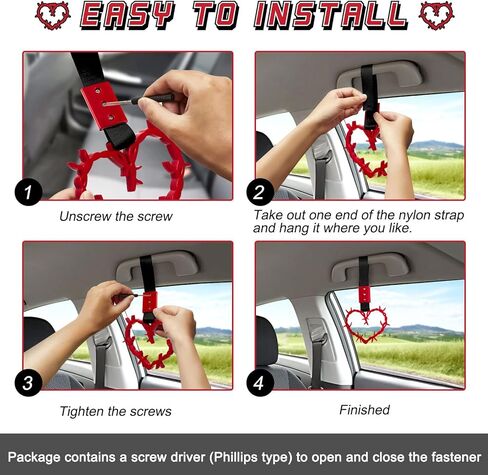 EASY TO INSTALL

1

Unscrew the screw

2

Take out one end of the nylon strap and hang it where you like.

3

Tighten the screws

4

Finished

Package contains a screw driver (Phillips type) to open and close the fastener