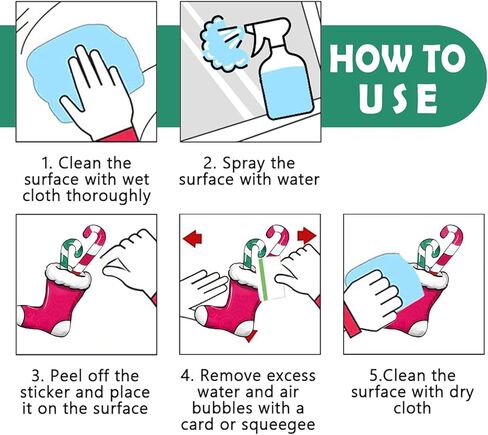 HOW TO USE

1. Clean the surface with wet cloth thoroughly

2. Spray the surface with water

3. Peel off the sticker and place it on the surface

4. Remove excess water and air bubbles with a card or squeegee

5.Clean the surface with dry cloth