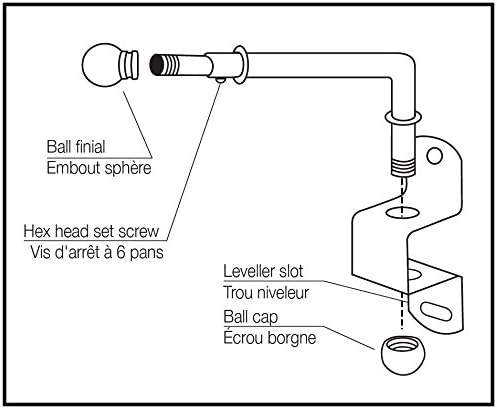 Ball finial
Embout sphère

Hex head set screw
Vis d'arrêt à 6 pans

Leveller slot
Trou niveleur

Ball cap
Écrou borgne