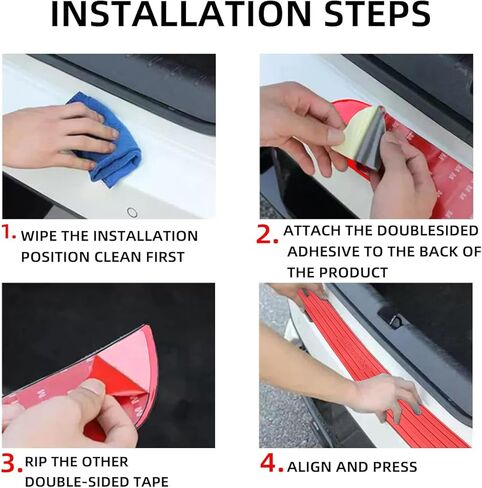 INSTALLATION STEPS

1. WIPE THE INSTALLATION POSITION CLEAN FIRST

2. ATTACH THE DOUBLESIDED ADHESIVE TO THE BACK OF THE PRODUCT

3. RIP THE OTHER DOUBLE-SIDED TAPE

4. ALIGN AND PRESS