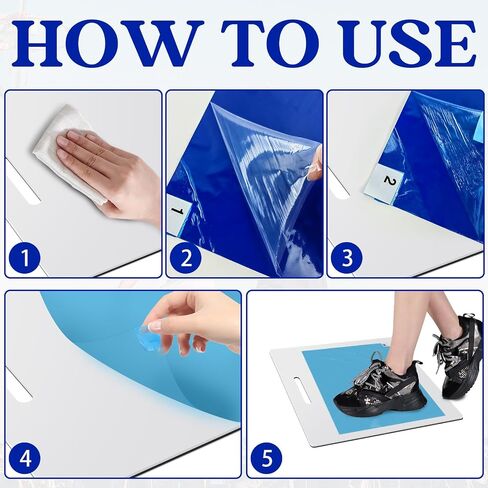 HOW TO USE

1

1

2

2

3

4

5