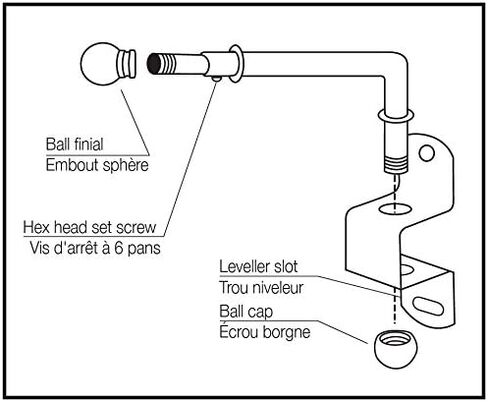 Ball finial
Embout sphère

Hex head set screw
Vis d'arrêt à 6 pans

Leveller slot
Trou niveleur

Ball cap
Écrou borgne