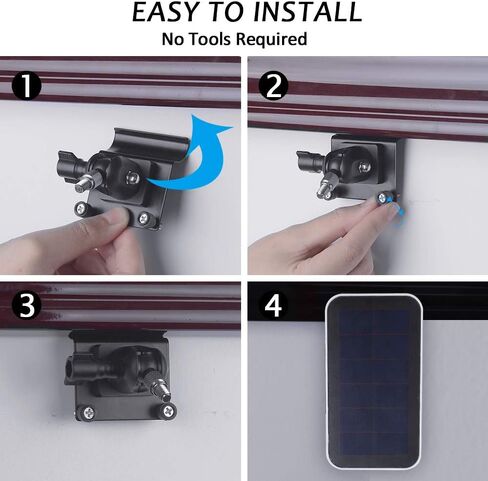 EASY TO INSTALL
No Tools Required

1

2

3

4