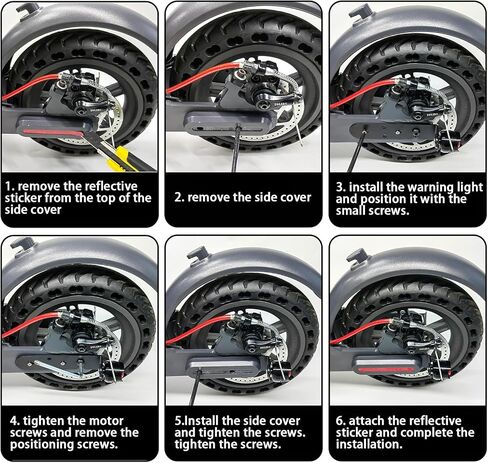 1. remove the reflective sticker from the top of the side cover

2. remove the side cover

3. install the warning light and position it with the small screws.

4. tighten the motor screws and remove the positioning screws.

5.Install the side cover and tighten the screws. tighten the screws.

6. attach the reflective sticker and complete the installation.