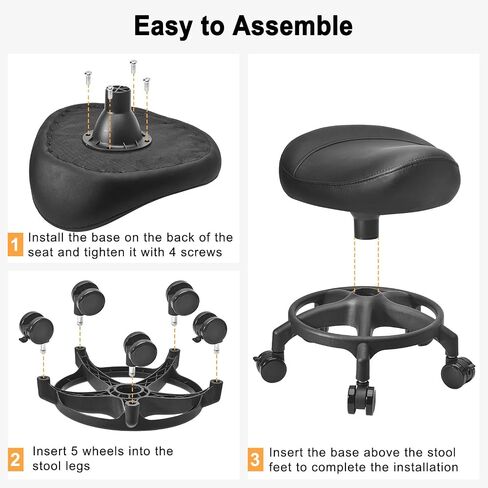 Easy to Assemble

1 Install the base on the back of the seat and tighten it with 4 screws

2 Insert 5 wheels into the stool legs

3 Insert the base above the stool feet to complete the installation