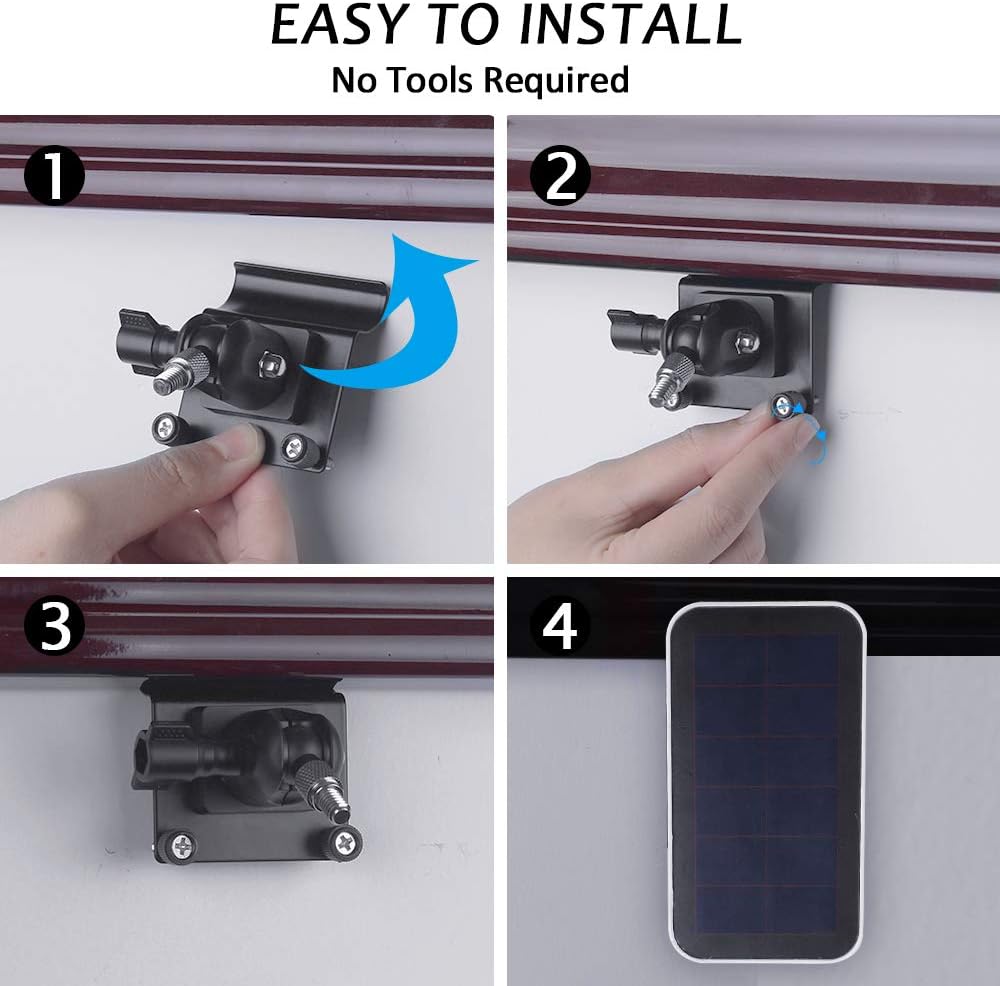 EASY TO INSTALL
No Tools Required

1

2

3

4