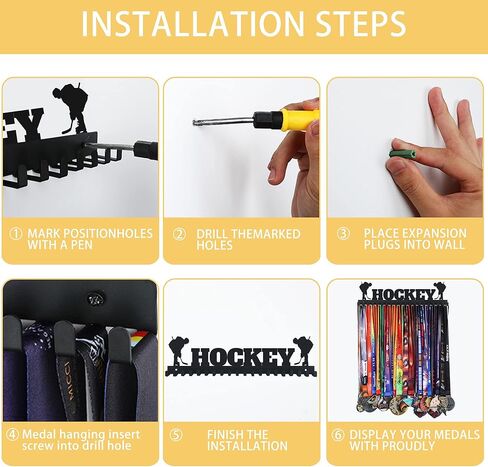 INSTALLATION STEPS

EY

① MARK POSITIONHOLES WITH A PEN

② DRILL THEMARKED HOLES

③ PLACE EXPANSION PLUGS INTO WALL

④ Medal hanging insert screw into drill hole

HOCKEY

⑤ FINISH THE INSTALLATION

HOCKEY

⑥ DISPLAY YOUR MEDALS WITH PROUDLY