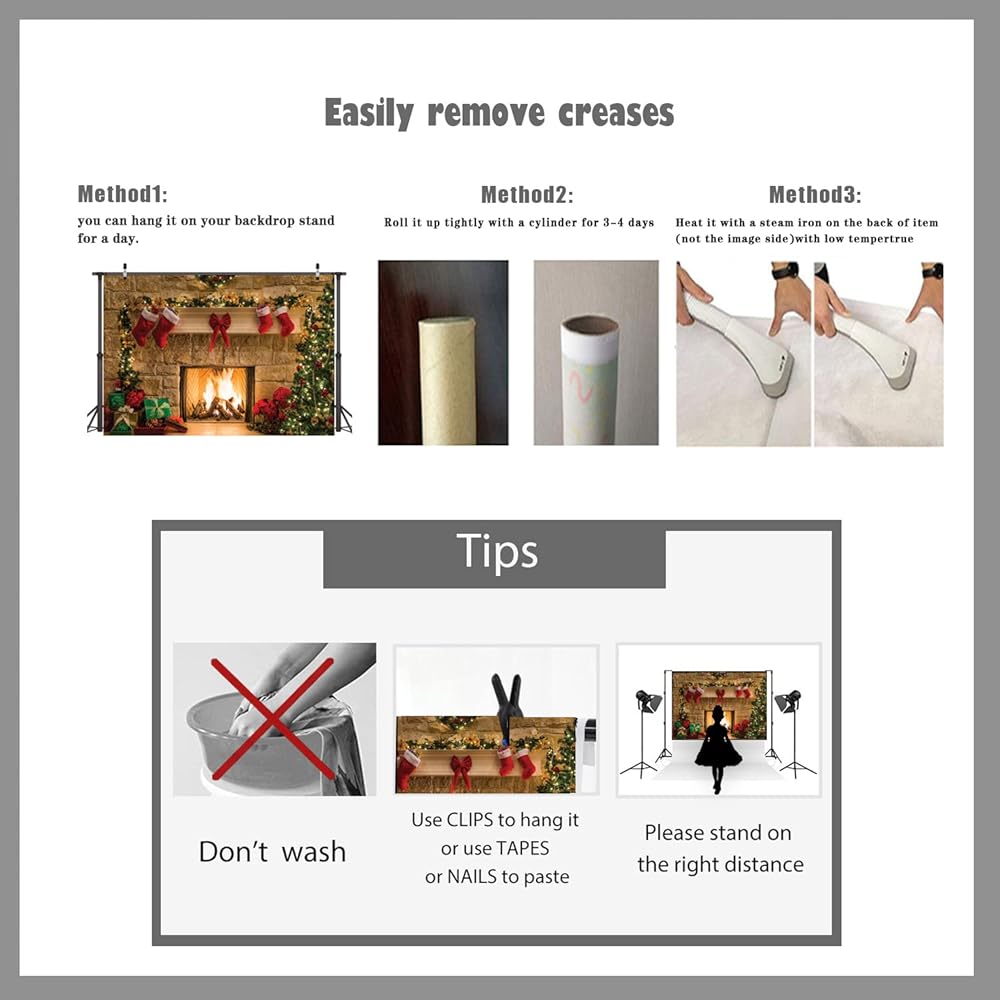 Easily remove creases

Method1:
you can hang it on your backdrop stand for a day.

Method2:
Roll it up tightly with a cylinder for 3-4 days

Method3:
Heat it with a steam iron on the back of item (not the image side)with low tempertrue

Tips

Don't wash

Use CLIPS to hang it or use TAPES or NAILS to paste

Please stand on the right distance