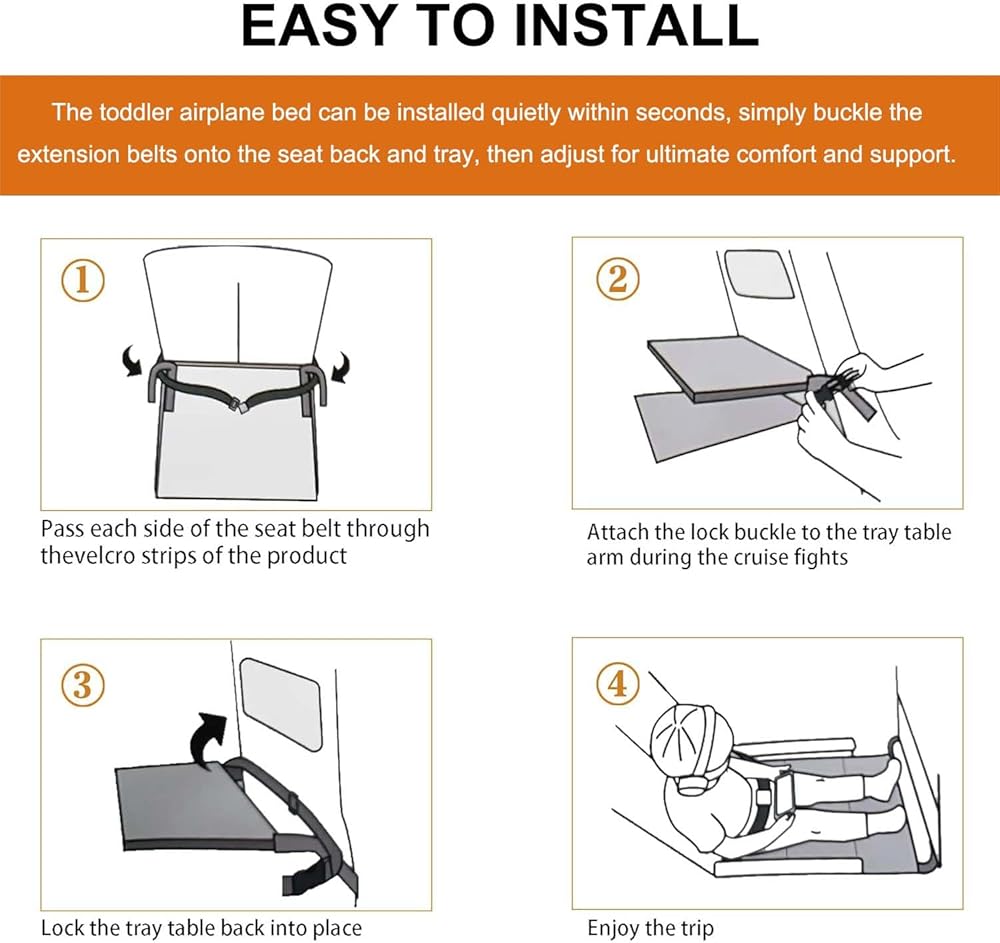 EASY TO INSTALL

The toddler airplane bed can be installed quietly within seconds, simply buckle the extension belts onto the seat back and tray, then adjust for ultimate comfort and support.

①

Pass each side of the seat belt through thevelcro strips of the product

②

Attach the lock buckle to the tray table arm during the cruise fights

③

Lock the tray table back into place

④

Enjoy the trip