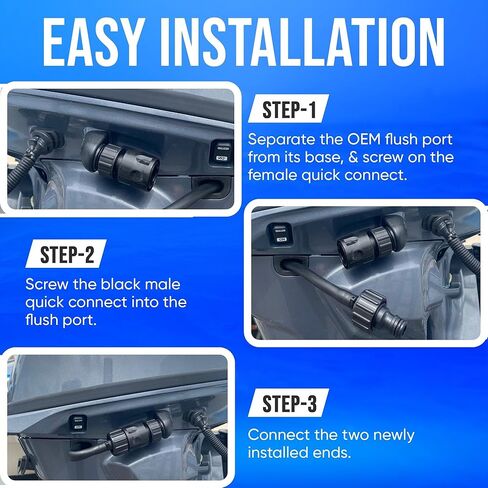 EASY INSTALLATION

STEP-1

Separate the OEM flush port from its base, & screw on the female quick connect.

STEP-2

Screw the black male quick connect into the flush port.

STEP-3

Connect the two newly installed ends.