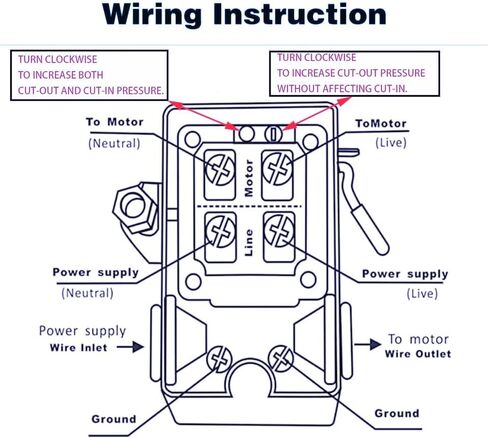 Wiring Instruction

TURN CLOCKWISE
TO INCREASE BOTH
CUT-OUT AND CUT-IN PRESSURE.

TURN CLOCKWISE
TO INCREASE CUT-OUT PRESSURE
WITHOUT AFFECTING CUT-IN.

To Motor
(Neutral)

ToMotor
(Live)

Motor

Line

Power supply
(Neutral)

Power supply
(Live)

Power supply
Wire Inlet

To motor
Wire Outlet

Ground

Ground