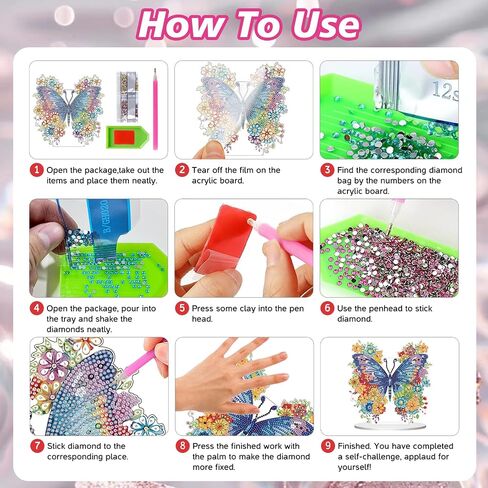 How To Use

1 Open the package,take out the items and place them neatly.

2 Tear off the film on the acrylic board.

3 Find the corresponding diamond bag by the numbers on the acrylic board.

4 Open the package, pour into the tray and shake the diamonds neatly.

5 Press some clay into the pen head.

6 Use the penhead to stick diamond.

7 Stick diamond to the corresponding place.

8 Press the finished work with the palm to make the diamond more fixed.

9 Finished. You have completed a self-challenge, applaud for yourself!