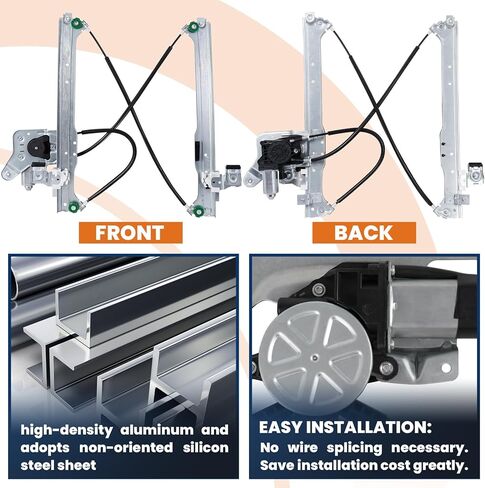 FRONT

BACK

high-density aluminum and adopts non-oriented silicon steel sheet

EASY INSTALLATION:
No wire splicing necessary. Save installation cost greatly.