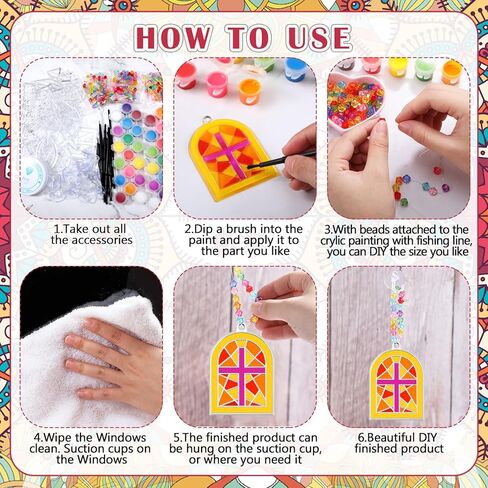 HOW TO USE

1.Take out all the accessories

2.Dip a brush into the paint and apply it to the part you like

3.With beads attached to the crylic painting with fishing line, you can DIY the size you like

4.Wipe the Windows clean. Suction cups on the Windows

5.The finished product can be hung on the suction cup, or where you need it

6.Beautiful DIY finished product