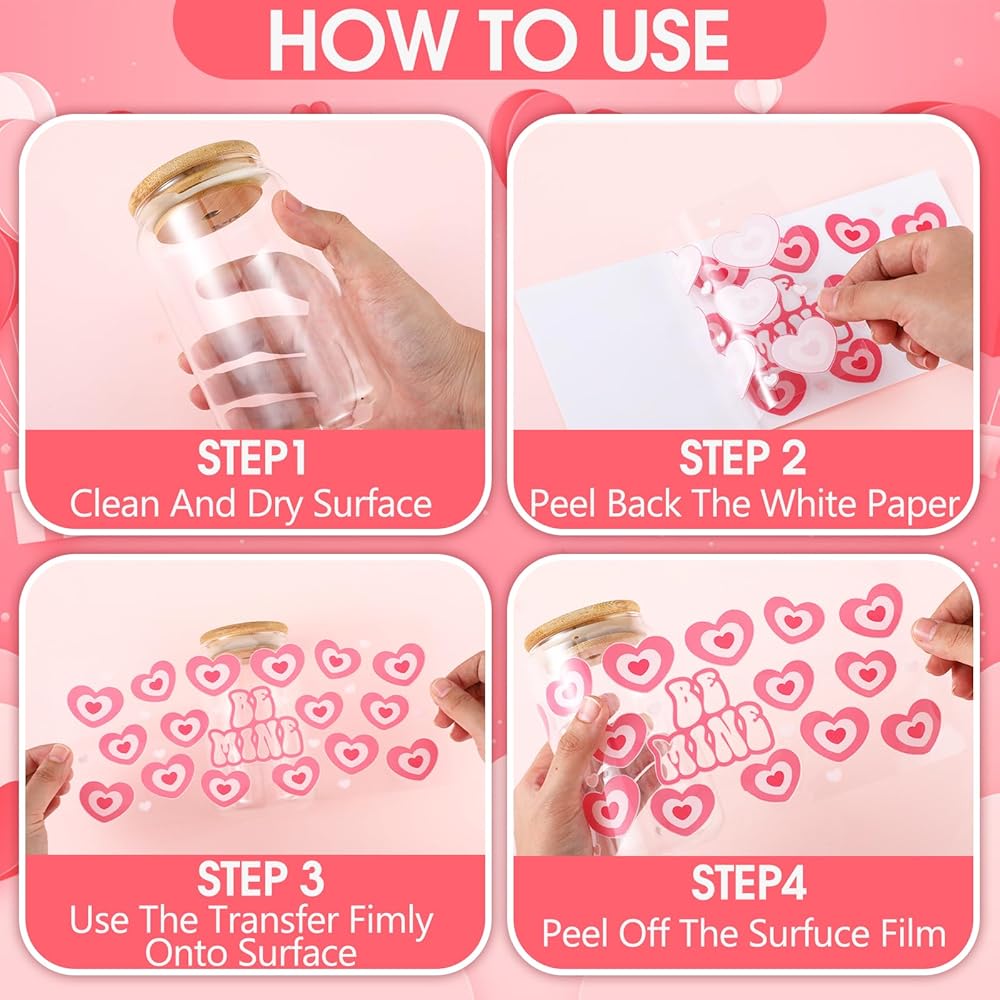 HOW TO USE

STEP1
Clean And Dry Surface

STEP 2
Peel Back The White Paper

BE MINE

STEP 3
Use The Transfer Fimly Onto Surface

BE MINE

STEP4
Peel Off The Surfuce Film