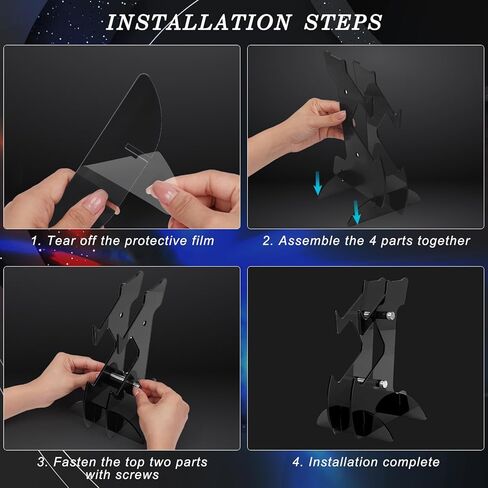 INSTALLATION STEPS

1. Tear off the protective film

2. Assemble the 4 parts together

3. Fasten the top two parts with screws

4. Installation complete