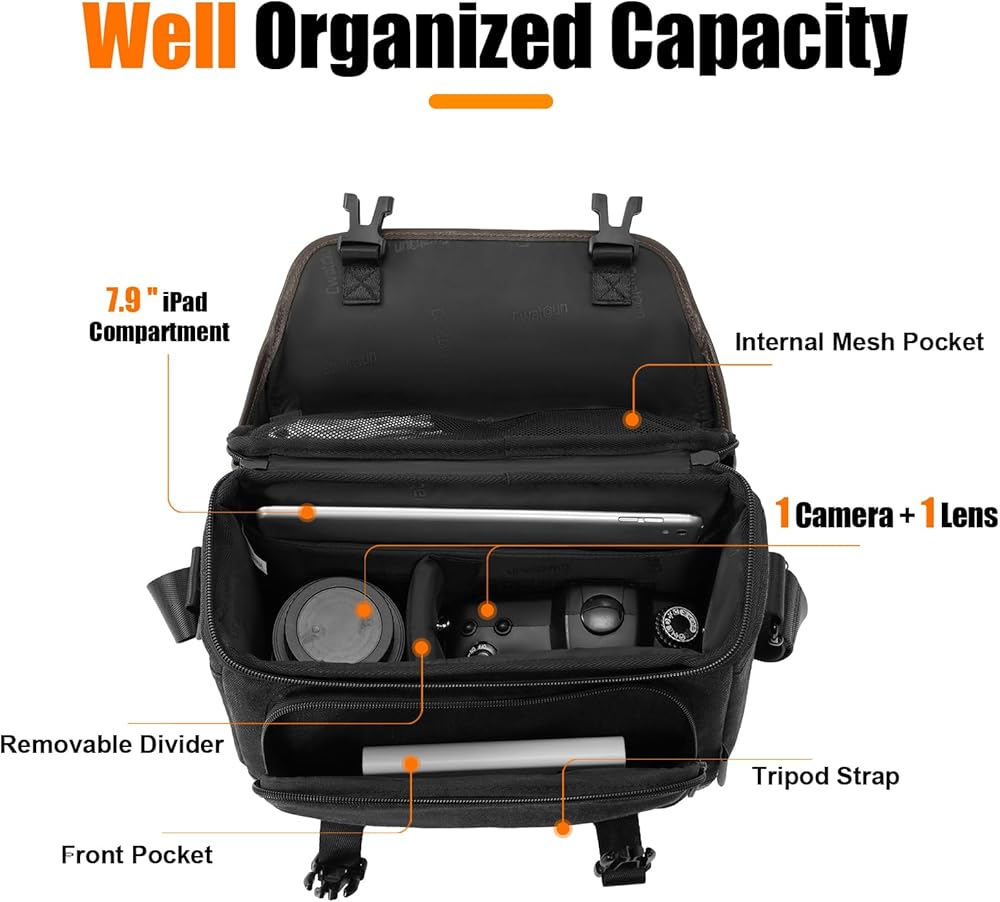 Well Organized Capacity

7.9 " iPad Compartment

Internal Mesh Pocket

1 Camera + 1 Lens

Removable Divider

Tripod Strap

Front Pocket