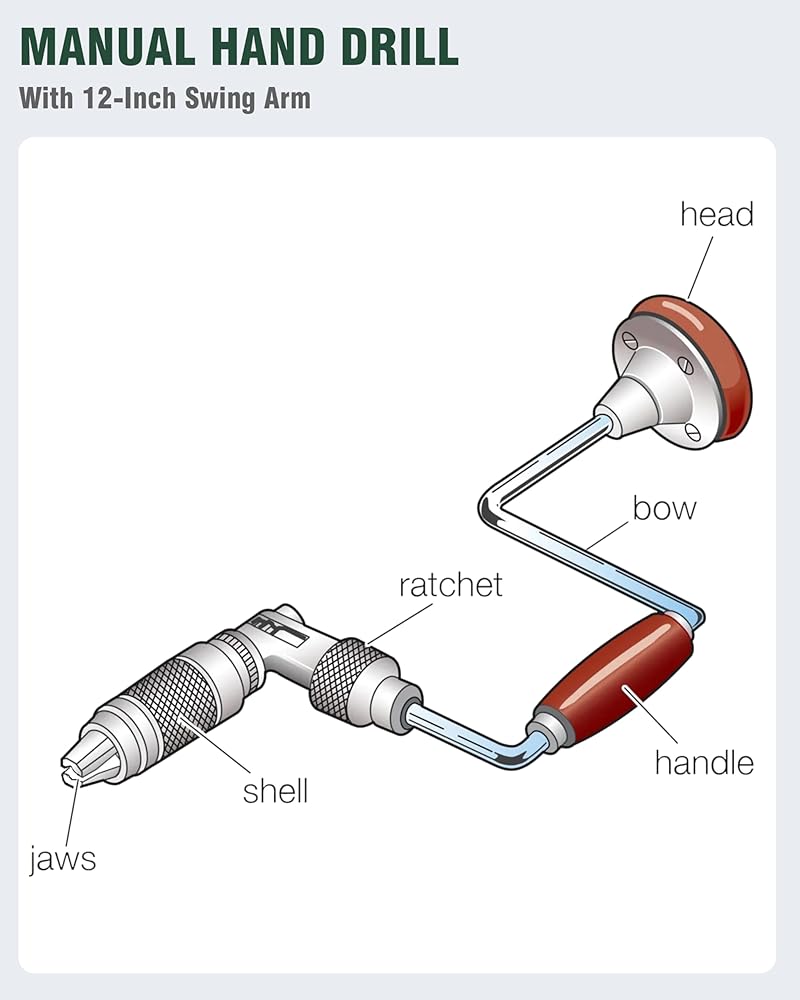 MANUAL HAND DRILL
With 12-Inch Swing Arm

head

bow

ratchet

handle

shell

jaws