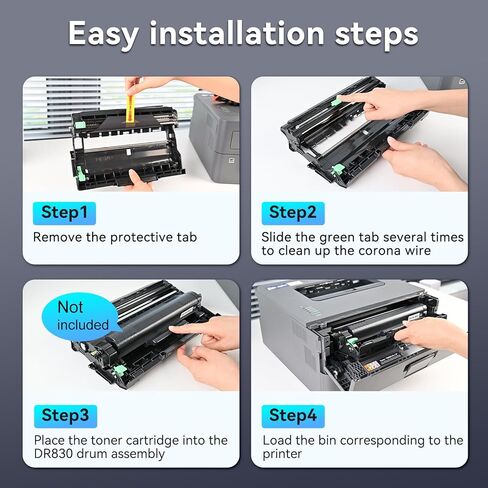 Easy installation steps

Step1
Remove the protective tab

Step2
Slide the green tab several times to clean up the corona wire

Not included

Step3
Place the toner cartridge into the DR830 drum assembly

Step4
Load the bin corresponding to the printer