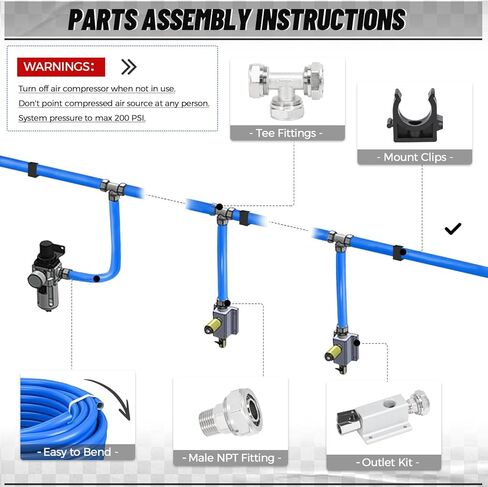 PARTS ASSEMBLY INSTRUCTIONS

WARNINGS:

Turn off air compressor when not in use.

Don't point compressed air source at any person.

System pressure to max 200 PSI.

- Tee Fittings -

- Mount Clips -

- Easy to Bend -

- Male NPT Fitting -

- Outlet Kit -