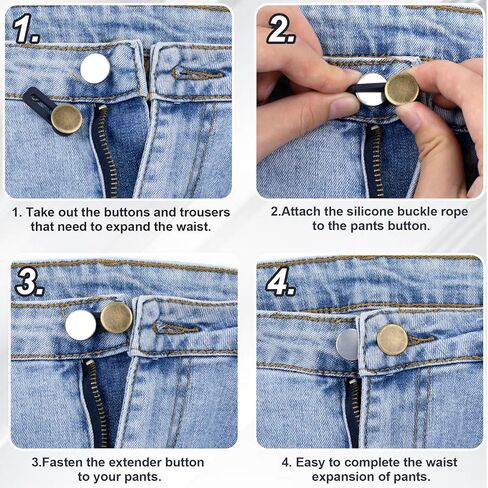 1.

1. Take out the buttons and trousers that need to expand the waist.

2.

2.Attach the silicone buckle rope to the pants button.

3.

3.Fasten the extender button to your pants.

4.

4. Easy to complete the waist expansion of pants.