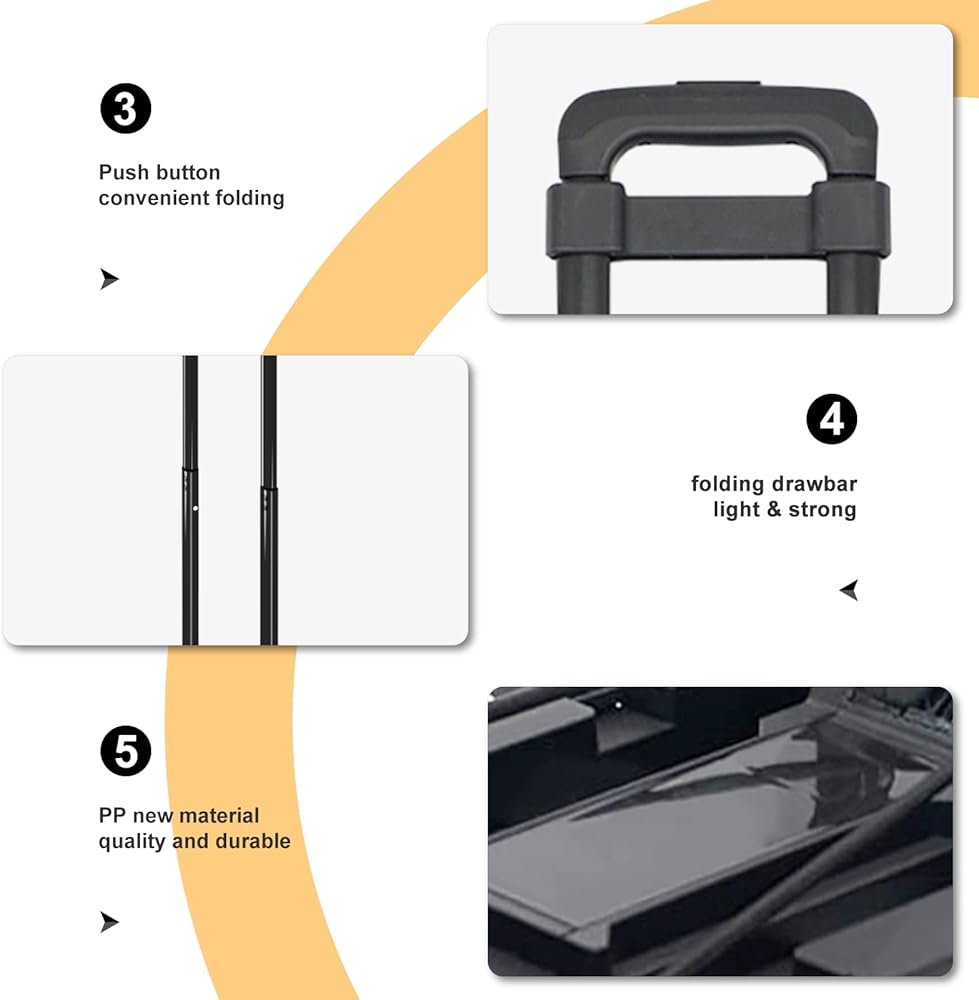 3

Push button convenient folding

4

folding drawbar light & strong

5

PP new material quality and durable