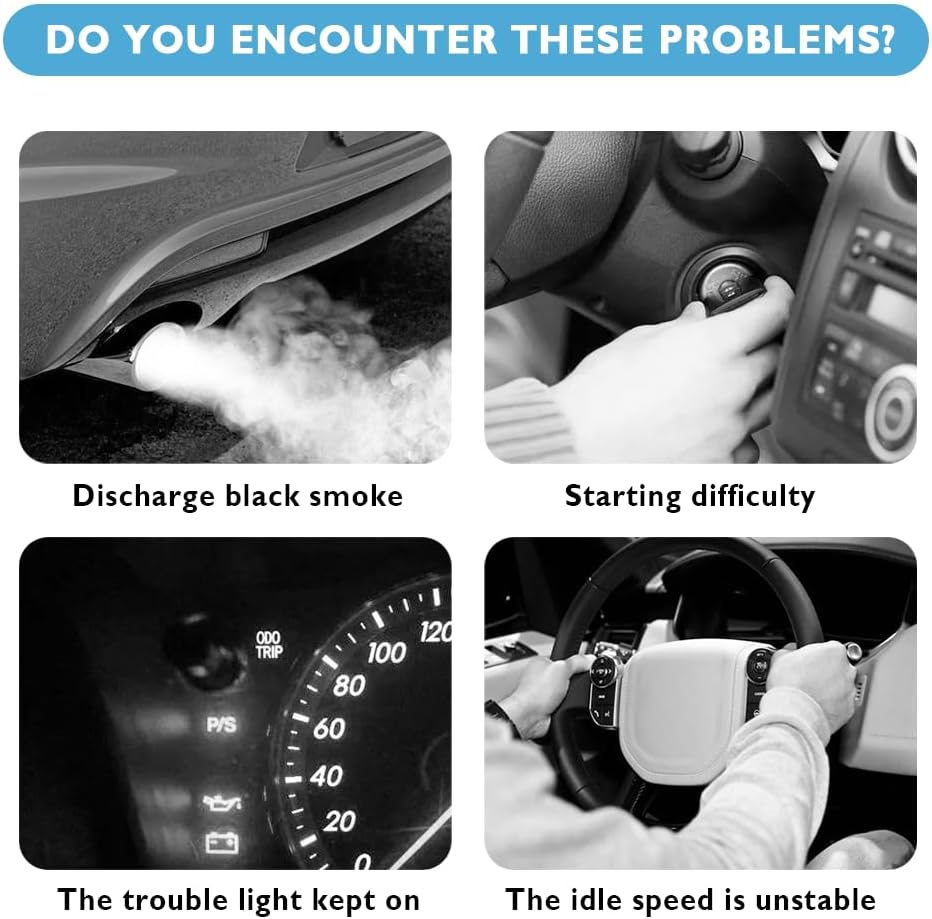 DO YOU ENCOUNTER THESE PROBLEMS?

Discharge black smoke

Starting difficulty

ODO
TRIP
P/S
120
100
80
60
40
20
0

The trouble light kept on

The idle speed is unstable