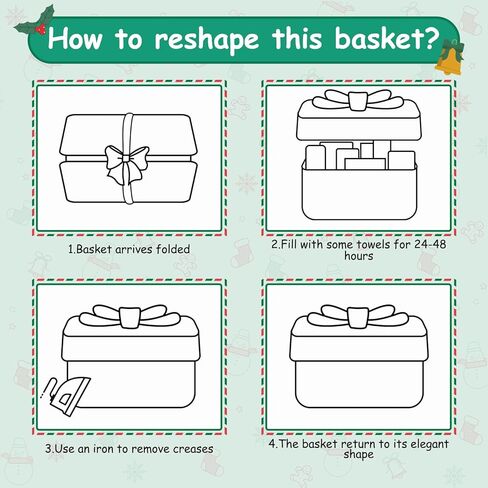 How to reshape this basket?

1.Basket arrives folded

2.Fill with some towels for 24-48 hours

3.Use an iron to remove creases

4.The basket return to its elegant shape