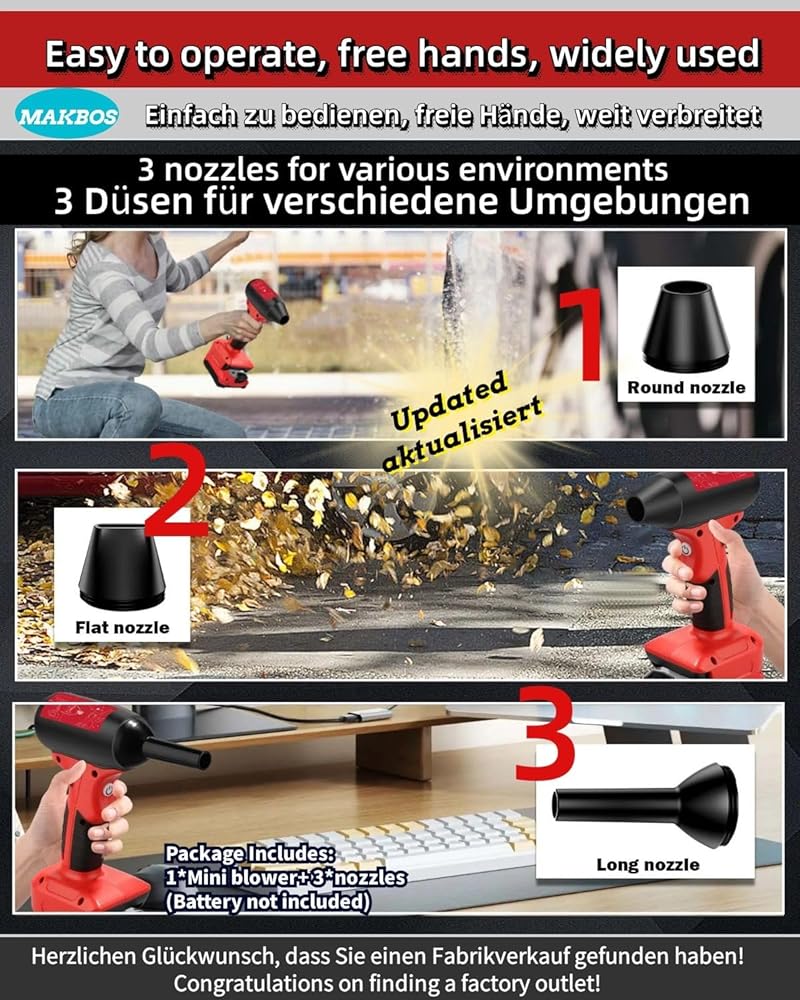 Easy to operate, free hands, widely used

MAKBOS

Einfach zu bedienen, freie Hände, weit verbreitet

3 nozzles for various environments
3 Düsen für verschiedene Umgebungen

1

Round nozzle

Updated
aktualisiert

2

Flat nozzle

3

Long nozzle

Package Includes:
1*Mini blower+3*nozzles
(Battery not included)

Herzlichen Glückwunsch, dass Sie einen Fabrikverkauf gefunden haben!
Congratulations on finding a factory outlet!