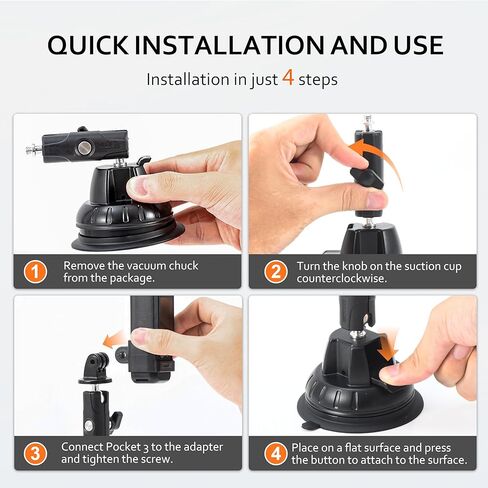 QUICK INSTALLATION AND USE

Installation in just 4 steps

1 Remove the vacuum chuck from the package.

2 Turn the knob on the suction cup counterclockwise.

3 Connect Pocket 3 to the adapter and tighten the screw.

4 Place on a flat surface and press the button to attach to the surface.