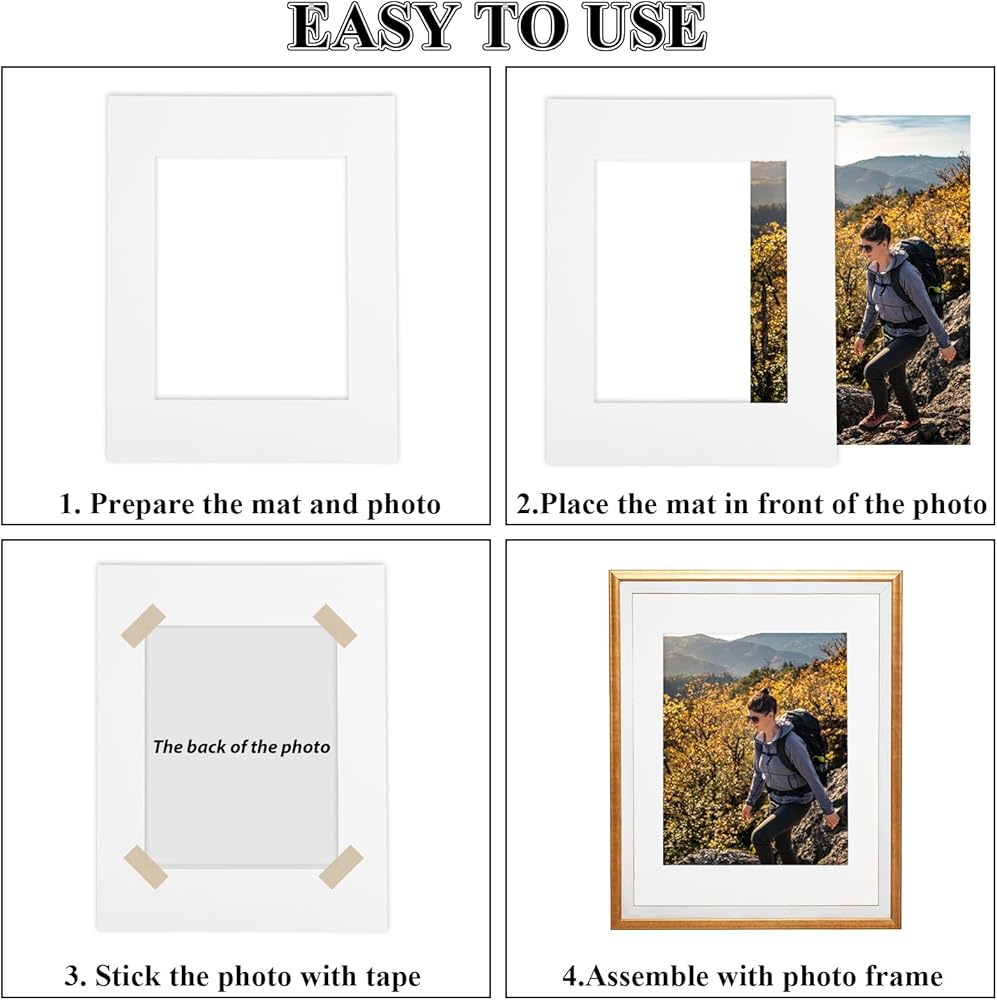 EASY TO USE

1. Prepare the mat and photo

2.Place the mat in front of the photo

The back of the photo

3. Stick the photo with tape

4.Assemble with photo frame