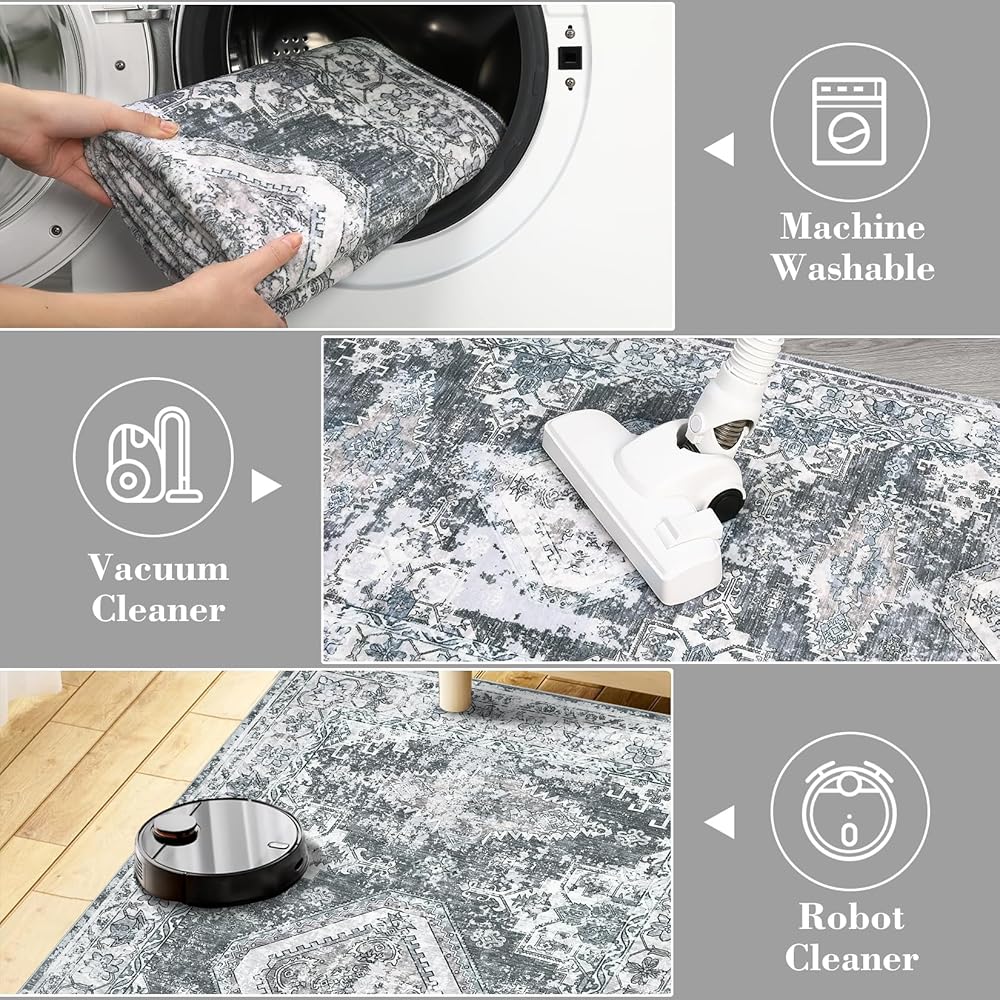 Machine Washable

Vacuum Cleaner

Robot Cleaner