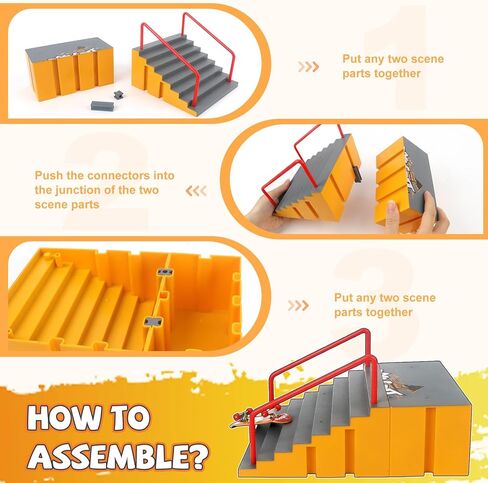 1

Put any two scene parts together

2

Push the connectors into the junction of the two scene parts

3

Put any two scene parts together

HOW TO ASSEMBLE?