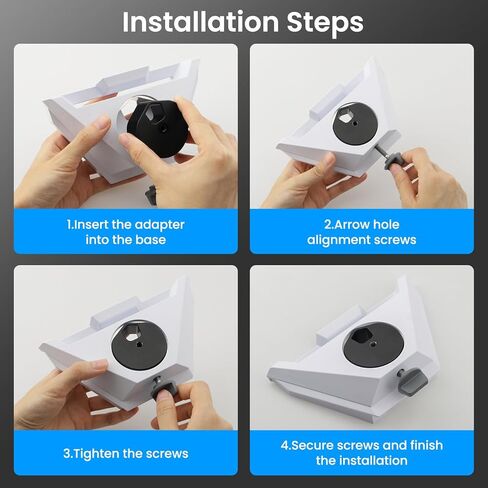 Installation Steps

1.Insert the adapter into the base

2.Arrow hole alignment screws

3.Tighten the screws

4.Secure screws and finish the installation