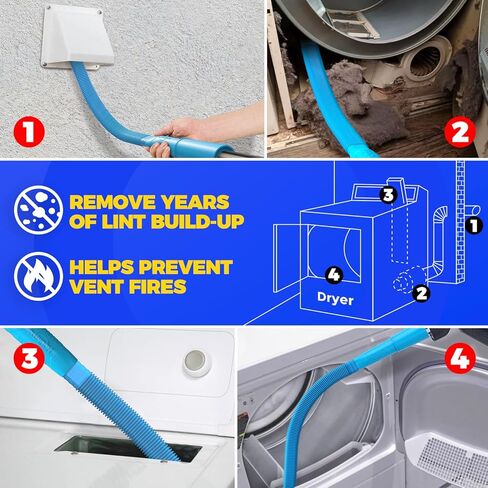 1

2

REMOVE YEARS OF LINT BUILD-UP

HELPS PREVENT VENT FIRES

3

1

4

Dryer

2

3

4