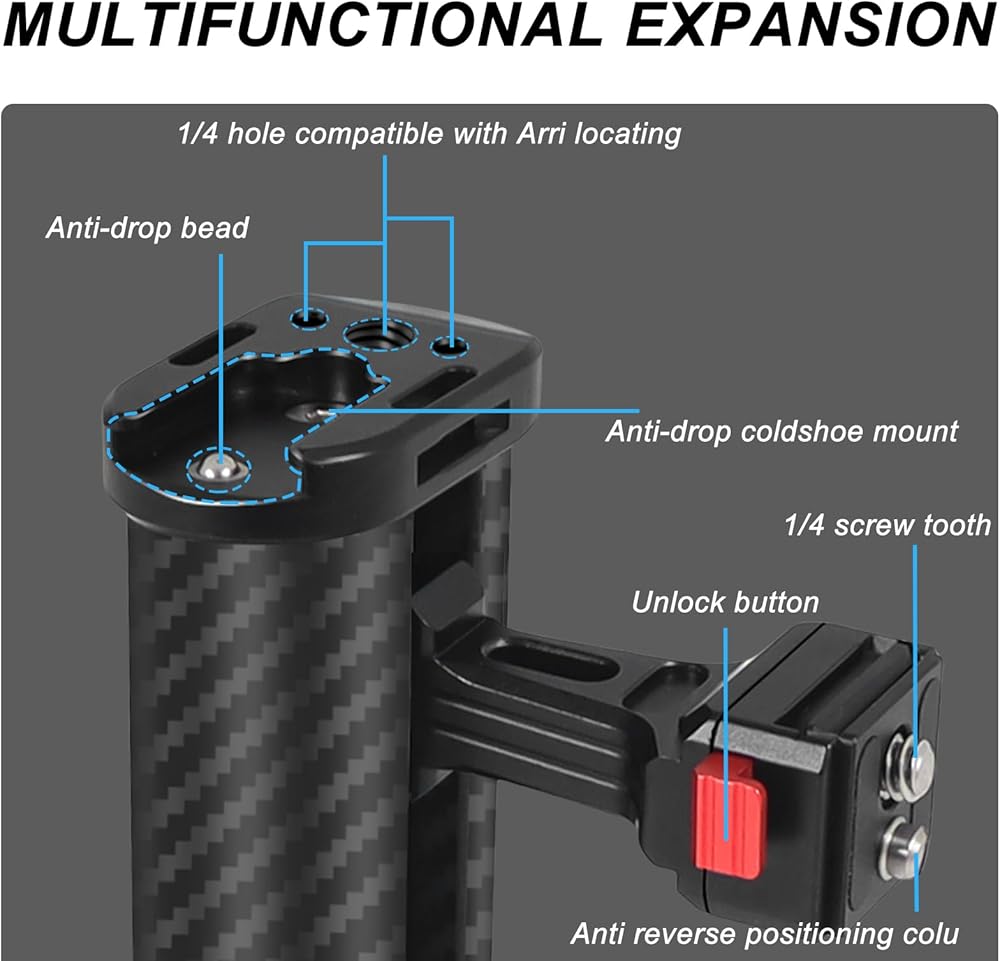 MULTIFUNCTIONAL EXPANSION

1/4 hole compatible with Arri locating

Anti-drop bead

Anti-drop coldshoe mount

1/4 screw tooth

Unlock button

Anti reverse positioning colu