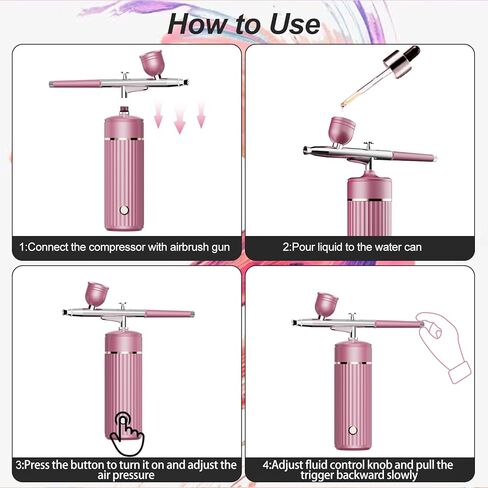 How to Use

1:Connect the compressor with airbrush gun

2:Pour liquid to the water can

3:Press the button to turn it on and adjust the air pressure

4:Adjust fluid control knob and pull the trigger backward slowly