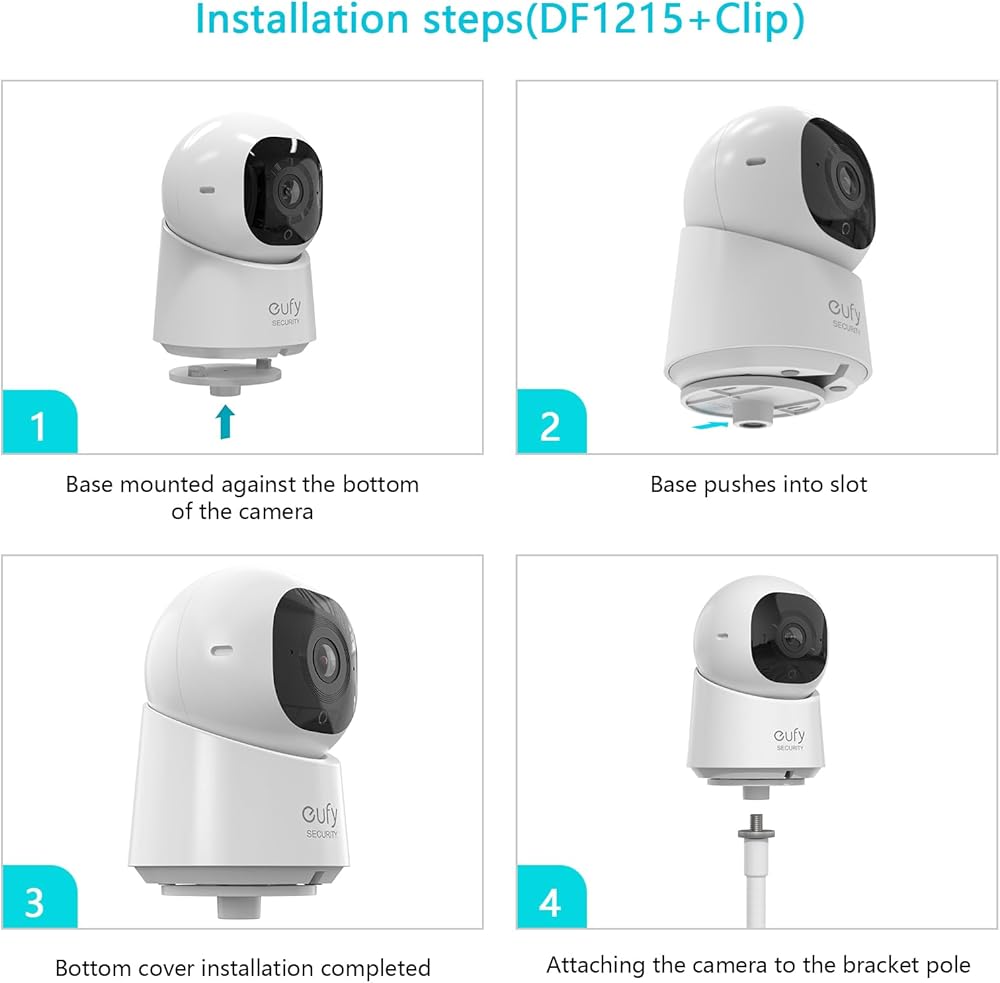 Installation steps(DF1215+Clip)

eufy
SECURITY

1

Base mounted against the bottom of the camera

eufy
SECURITY

2

Base pushes into slot

eufy
SECURITY

3

Bottom cover installation completed

eufy
SECURITY

4

Attaching the camera to the bracket pole