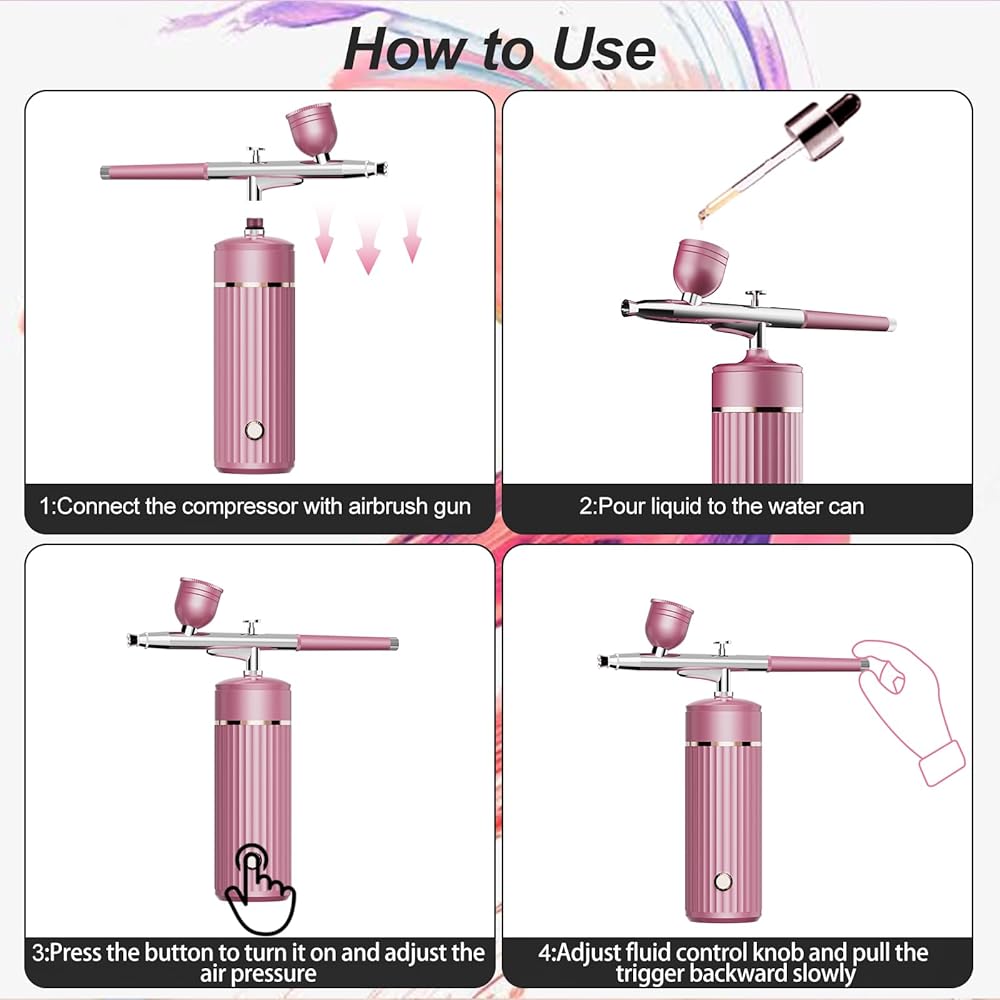 How to Use

1:Connect the compressor with airbrush gun

2:Pour liquid to the water can

3:Press the button to turn it on and adjust the air pressure

4:Adjust fluid control knob and pull the trigger backward slowly