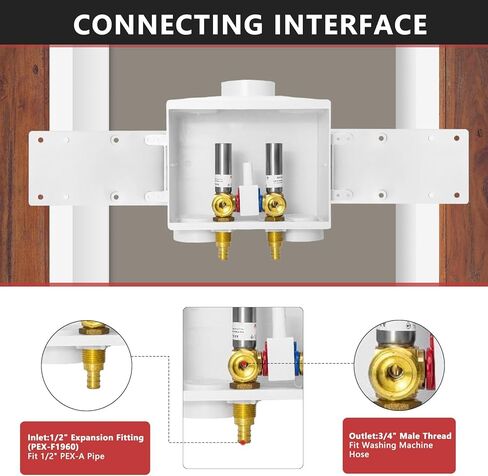 CONNECTING INTERFACE

Inlet:1/2" Expansion Fitting (PEX-F1960)
Fit 1/2" PEX-A Pipe

Outlet:3/4" Male Thread
Fit Washing Machine Hose