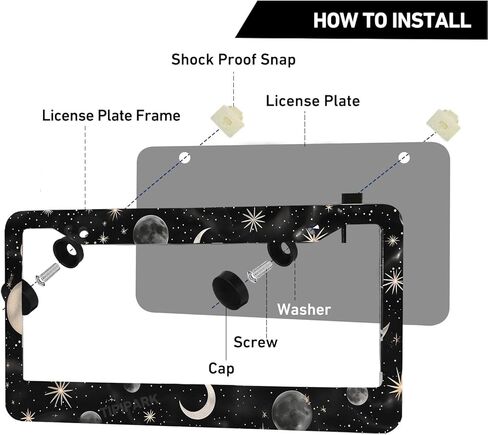 HOW TO INSTALL

Shock Proof Snap

License Plate

License Plate Frame

Washer

Screw

Cap

TIPIPARK